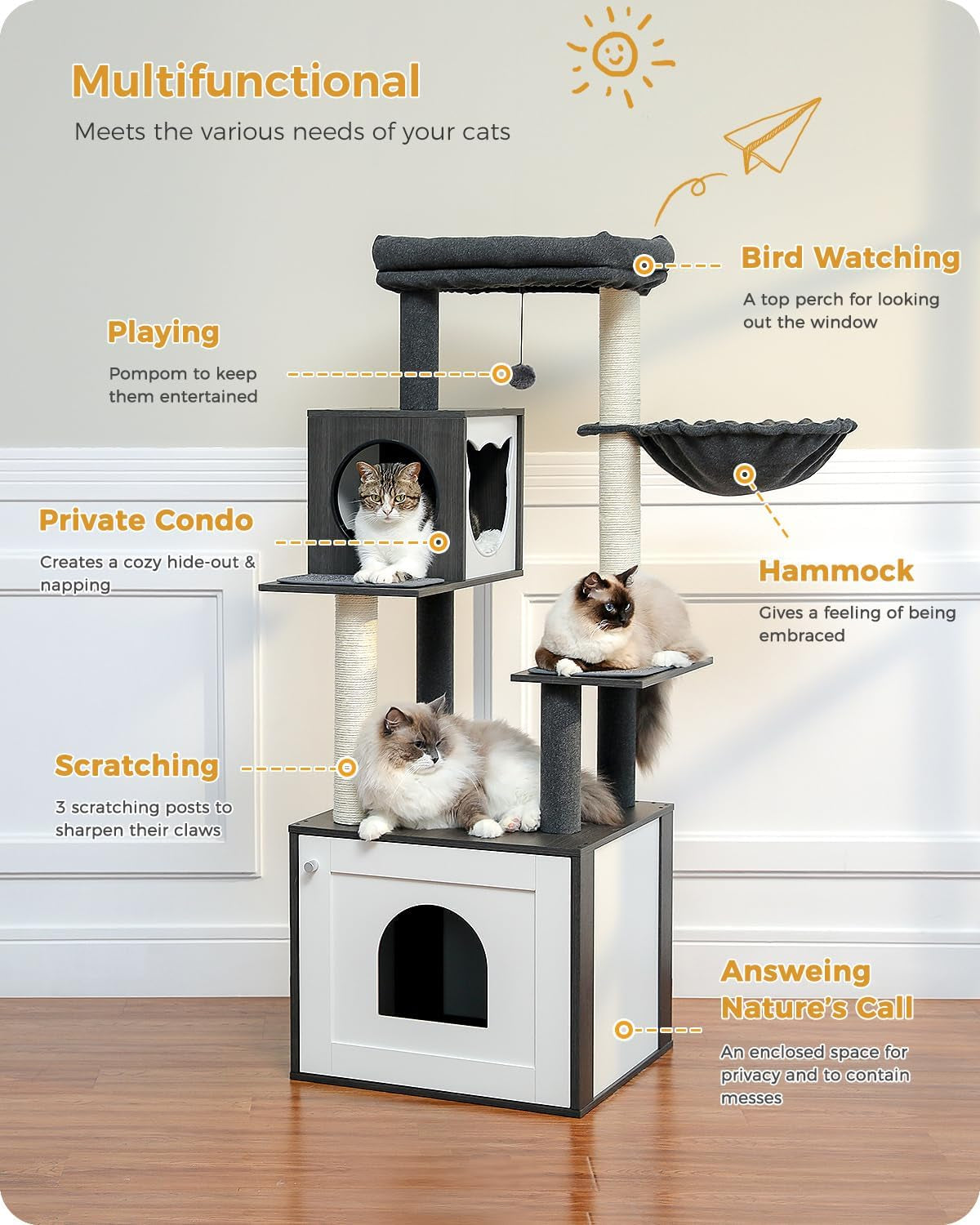 Multifunctional

Meets the various needs of your cats

Bird Watching

A top perch for looking out the window

Playing

Pompom to keep them entertained

Private Condo

Creates a cozy hide-out & napping

Hammock

Gives a feeling of being embraced

Scratching

3 scratching posts to sharpen their claws

Answeing Nature's Call

An enclosed space for privacy and to contain messes